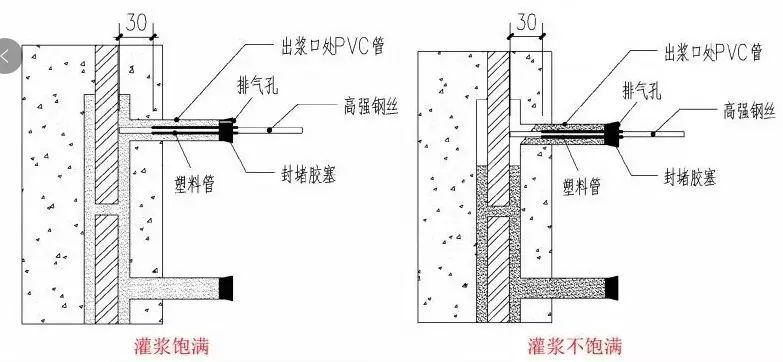 30
出浆口处PVC管
排气孔
高强钢丝
塑料管
封堵胶塞
灌浆饱满

30
出浆口处PVC管
排气孔
高强钢丝
塑料管
封堵胶塞
灌浆不饱满